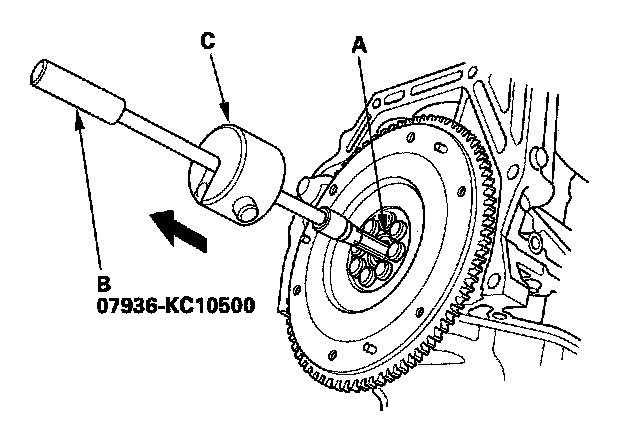 C

A

B
07936-KC10500