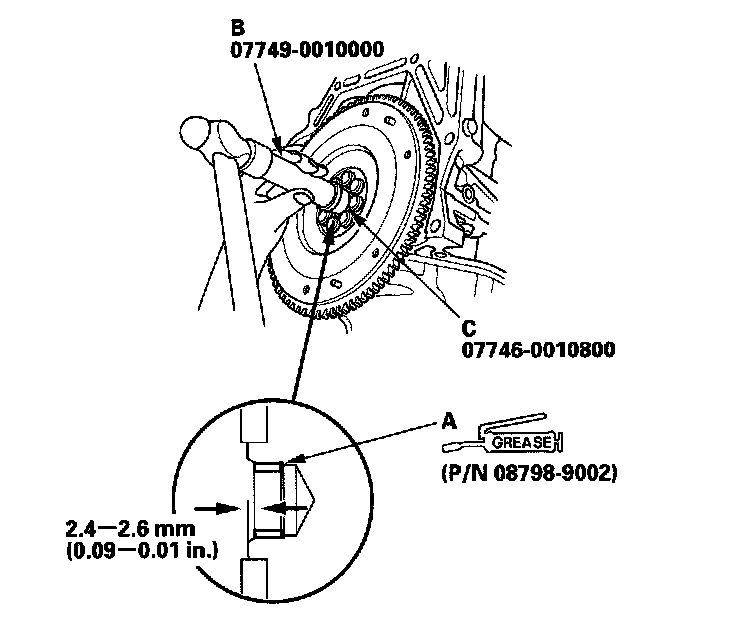 B
07749-0010000

C
07746-0010800

A
GREASE
(P/N 08798-9002)

2.4—2.6 mm
(0.09—0.01 in.)