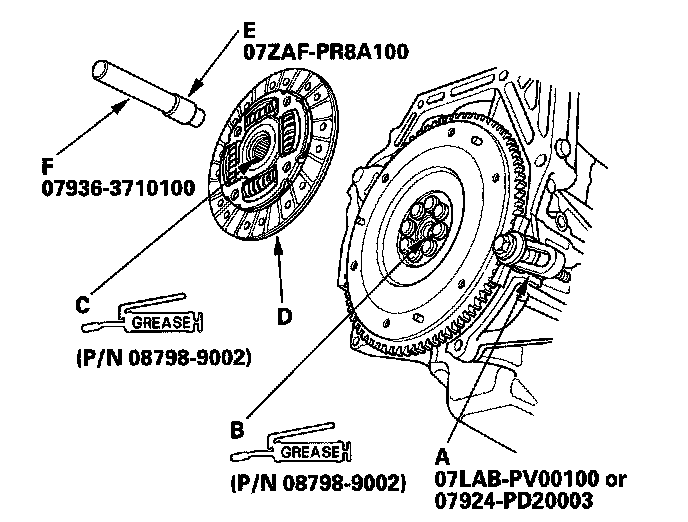 E
07ZAF-PR8A100

F
07936-3710100

C
GREASE
(P/N 08798-9002)

D

B
GREASE
(P/N 08798-9002)

A
07LAB-PV00100 or
07924-PD20003