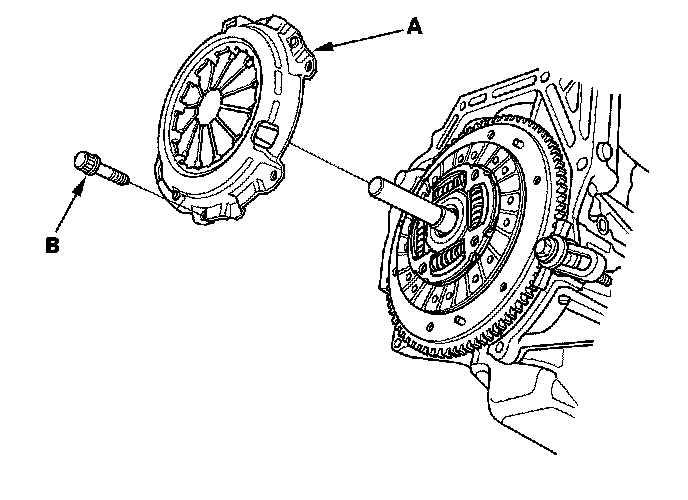 A

B