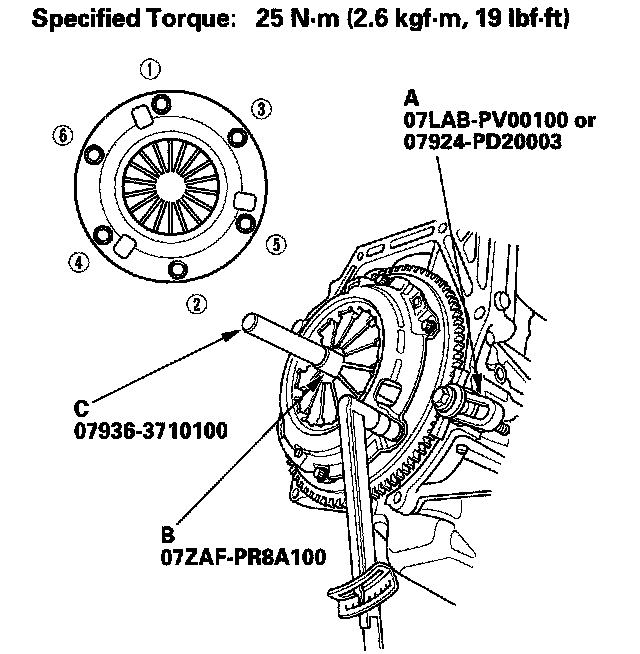 Specified Torque: 25 N·m (2.6 kgf·m, 19 lbf·ft)

①
③
⑥
⑤
④
②

A
07LAB-PV00100 or
07924-PD20003

C
07936-3710100

B
07ZAF-PR8A100