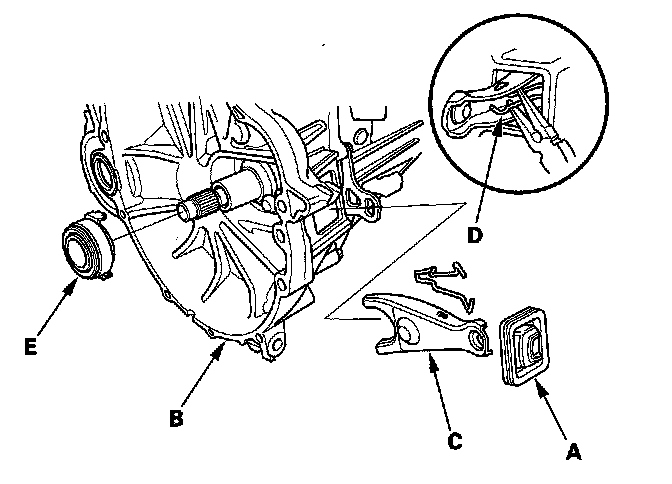 D

E

B

C

A