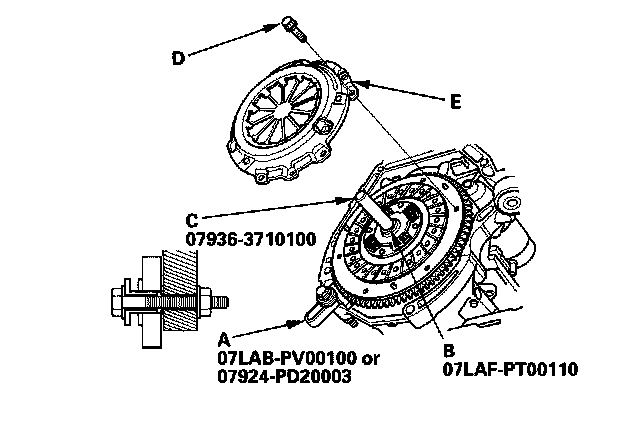 D

E

C
07936-3710100

A
07LAB-PV00100 or
07924-PD20003

B
07LAF-PT00110