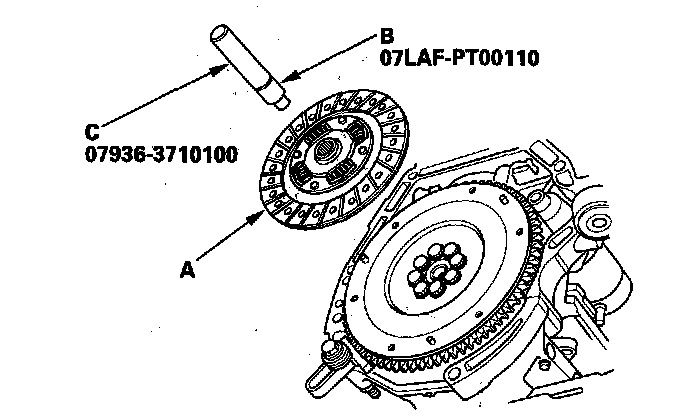 B
07LAF-PT00110

C
07936-3710100

A