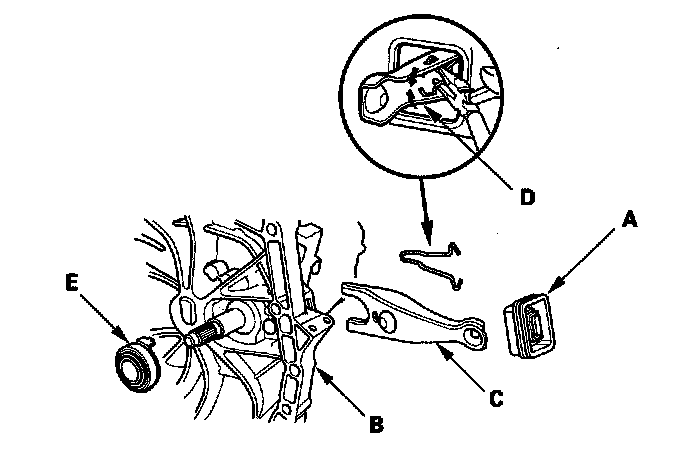 D

A

E

C

B