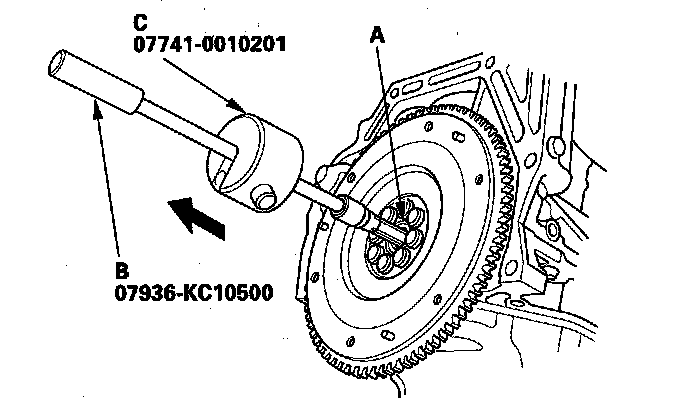 C
07741-0010201

A

B
07936-KC10500