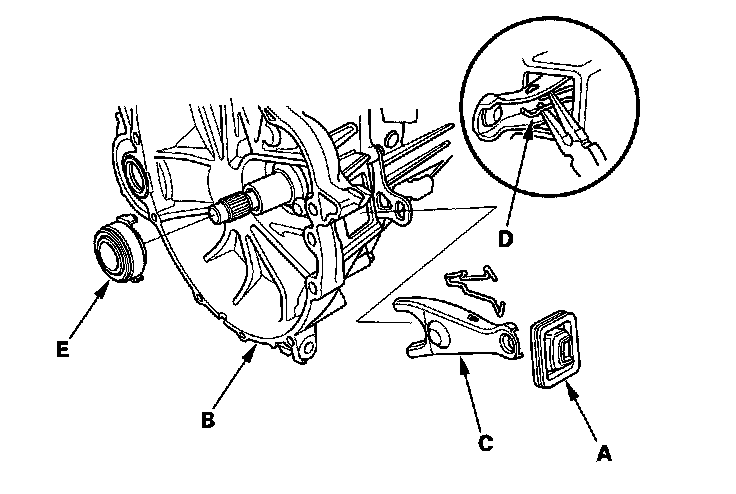 D

E

B

C

A