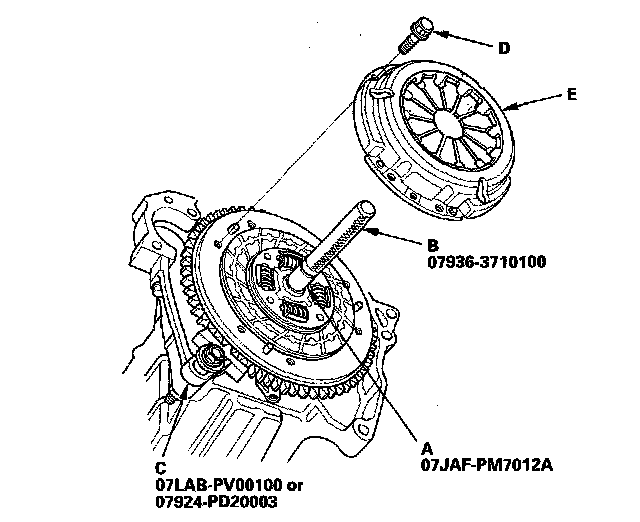 D

E

B
07936-3710100

A
07JAF-PM7012A

C
07LAB-PV00100 or
07924-PD20003