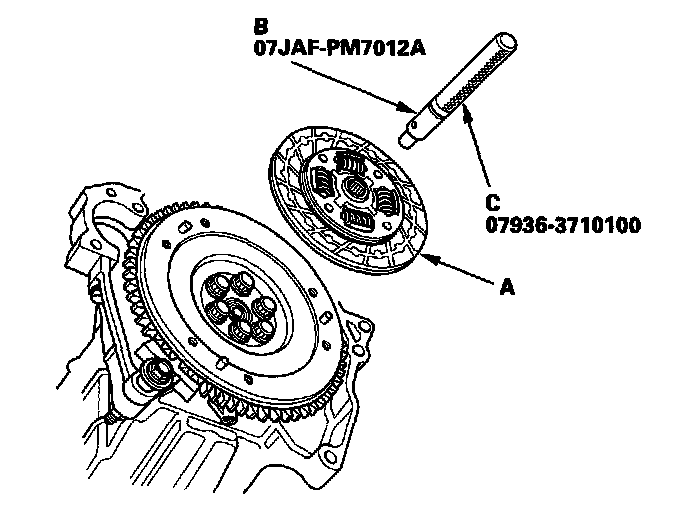 B
07JAF-PM7012A

C
07936-3710100

A