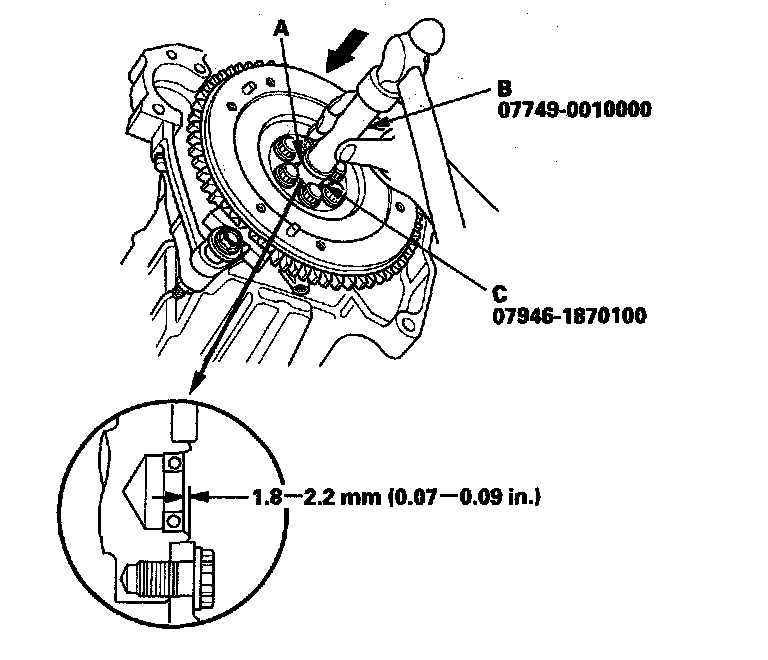 A

B
07749-0010000

C
07946-1870100

1.8—2.2 mm (0.07—0.09 in.)