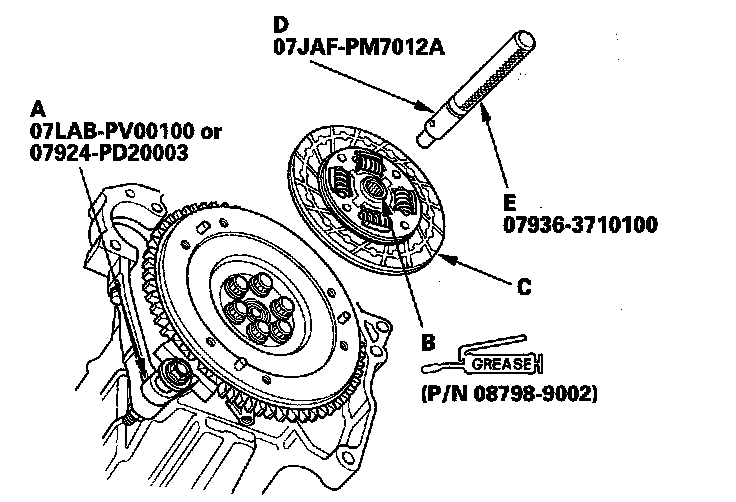 D
07JAF-PM7012A

A
07LAB-PV00100 or
07924-PD20003

E
07936-3710100

C

B

GREASE

(P/N 08798-9002)