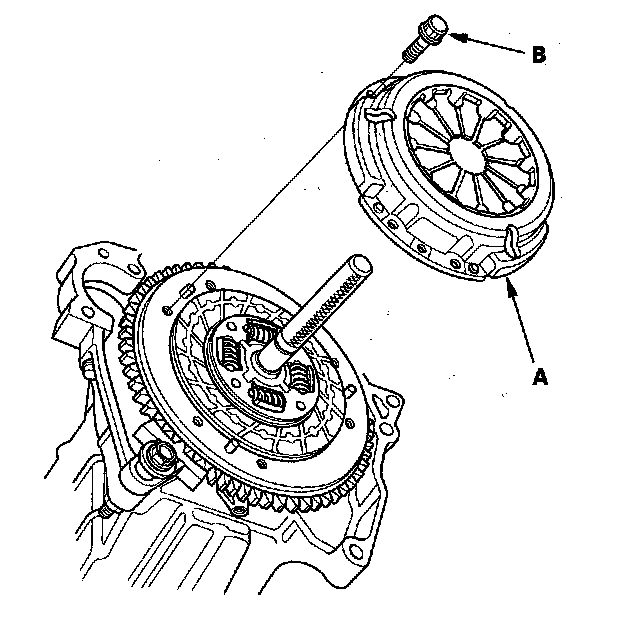 B

A