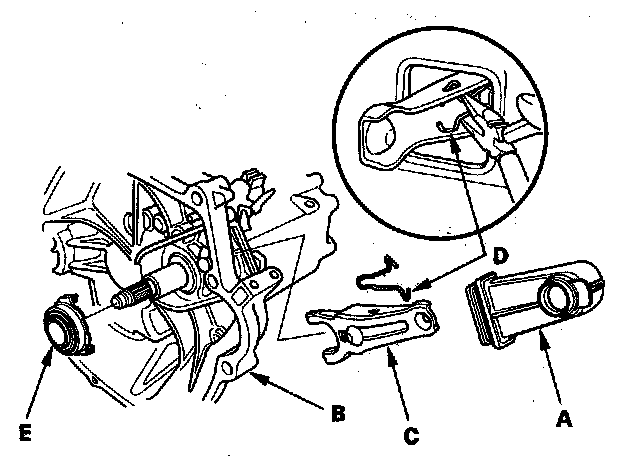 D
E
B
C
A