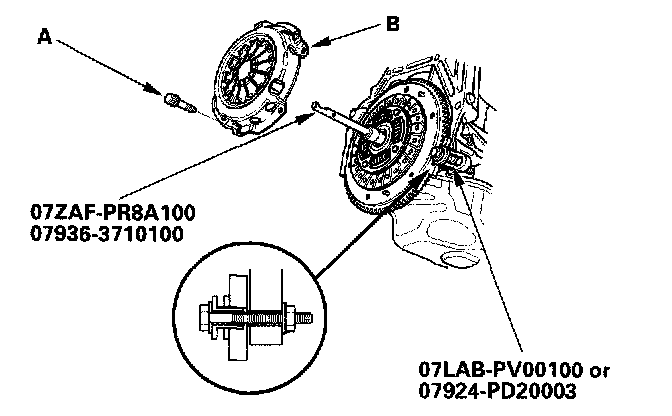 A

B

07ZAF-PR8A100
07936-3710100

07LAB-PV00100 or
07924-PD20003