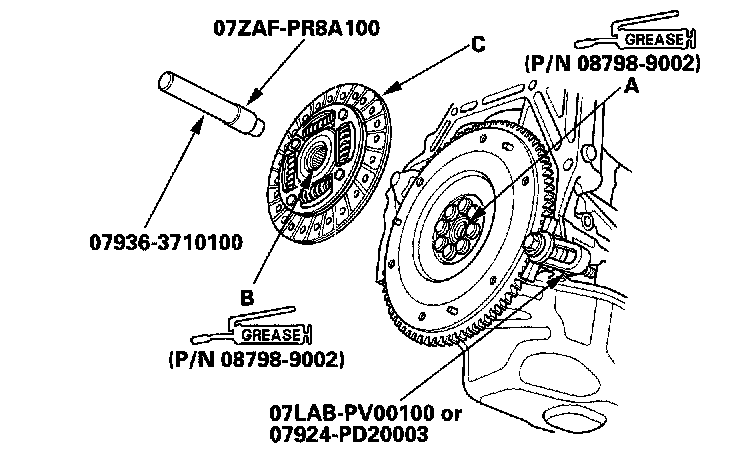 07ZAF-PR8A100

C

GREASE

(P/N 08798-9002)

A

07936-3710100

B

GREASE

(P/N 08798-9002)

07LAB-PV00100 or
07924-PD20003