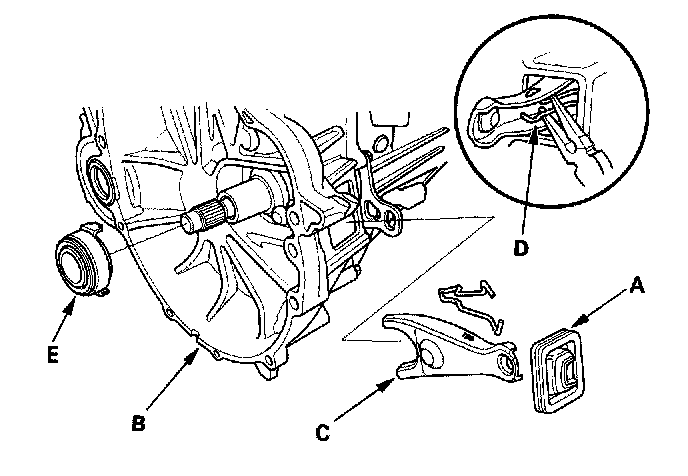 D
A
E
B
C