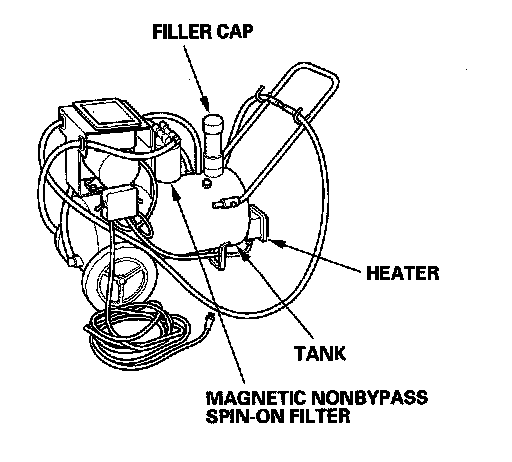 FILLER CAP

HEATER

TANK

MAGNETIC NONBYPASS SPIN-ON FILTER