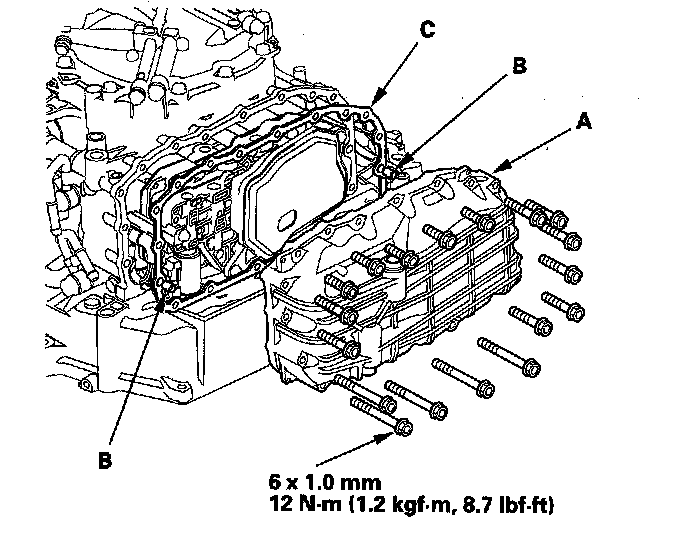 C

B

A

B

6 x 1.0 mm
12 N·m (1.2 kgf·m, 8.7 lbf·ft)