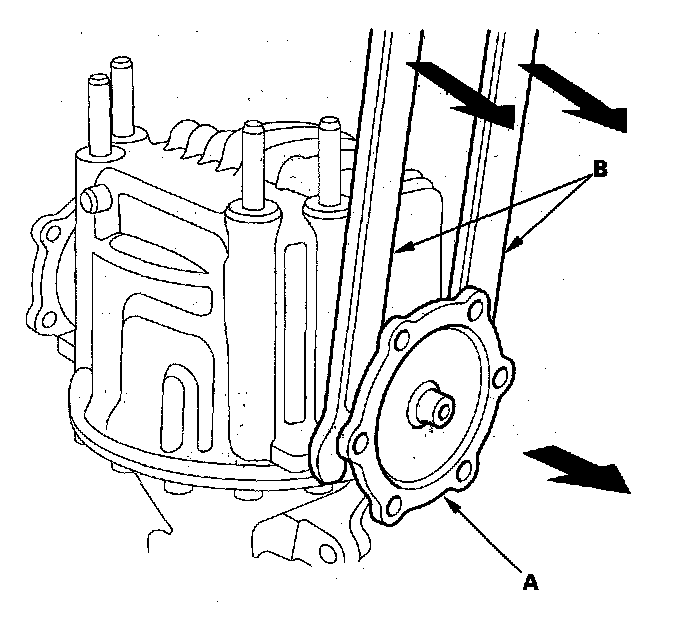 B
A