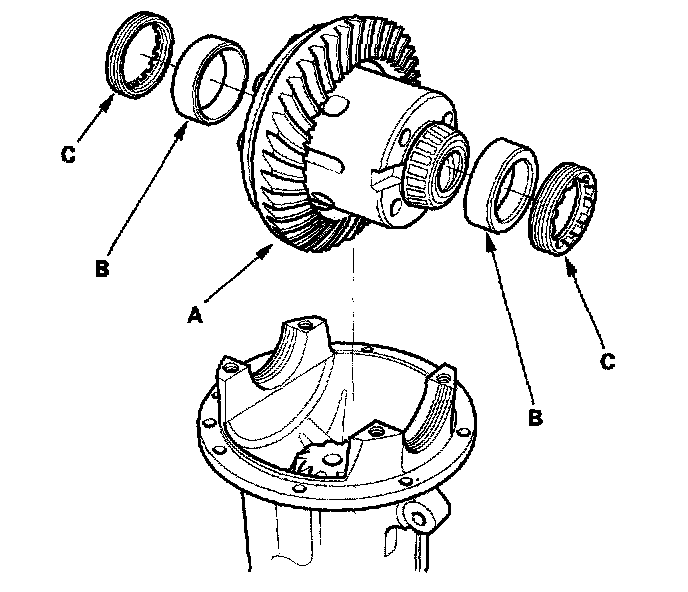 C
B
A
C
B