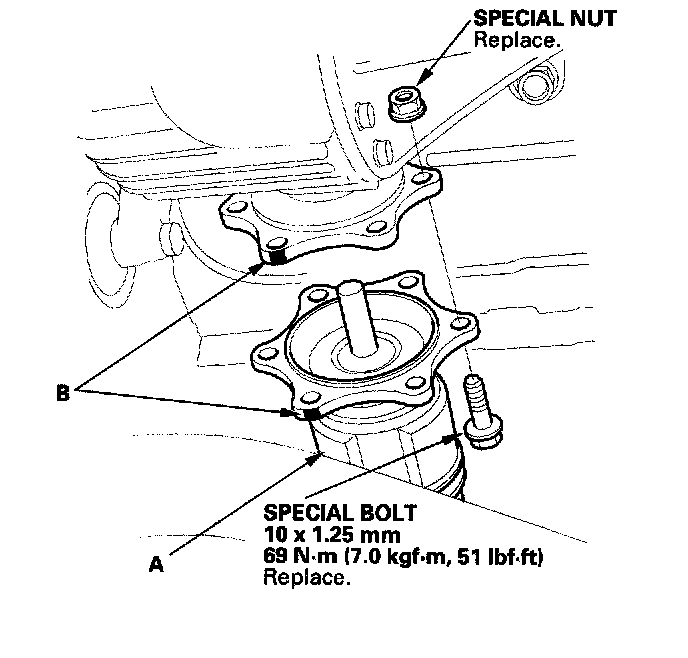 SPECIAL NUT
Replace.

B

SPECIAL BOLT
10 x 1.25 mm
69 N·m (7.0 kgf·m, 51 lbf·ft)
Replace.

A