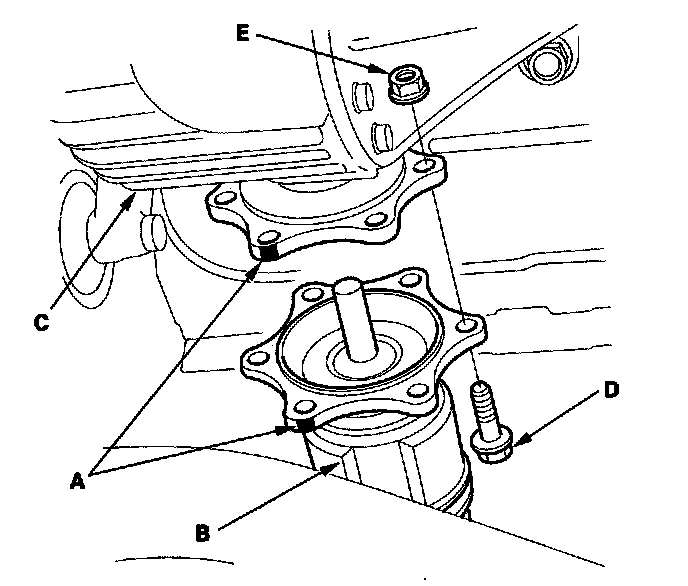 E
C
D
A
B