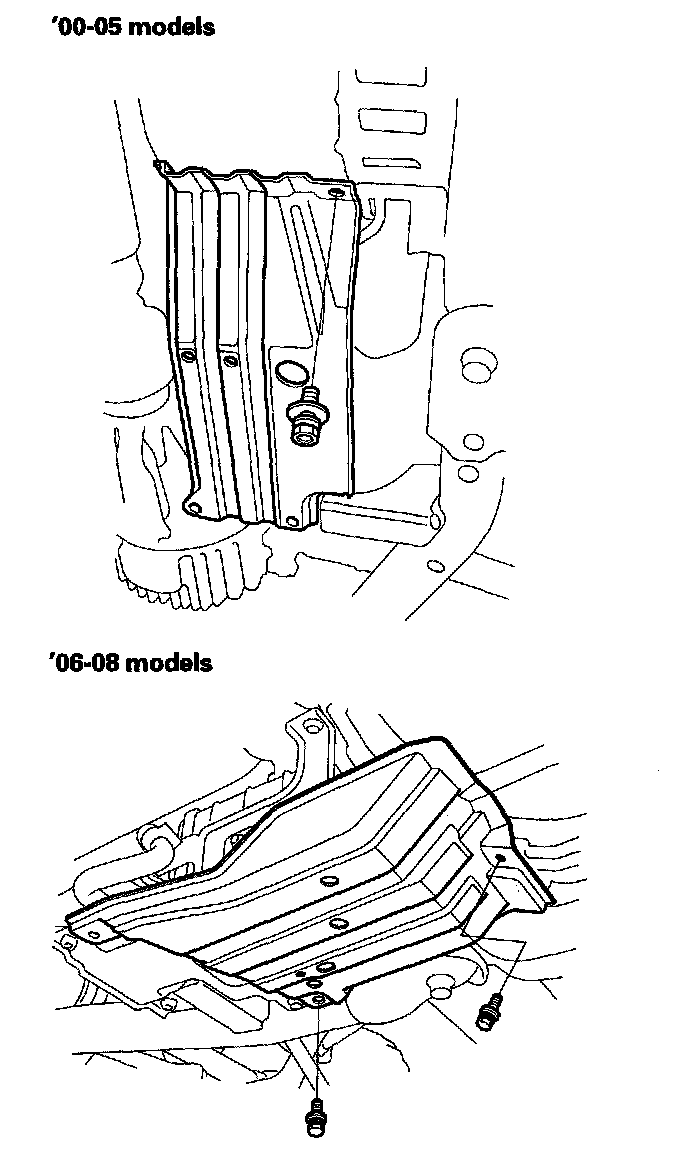 '00-05 models

'06-08 models