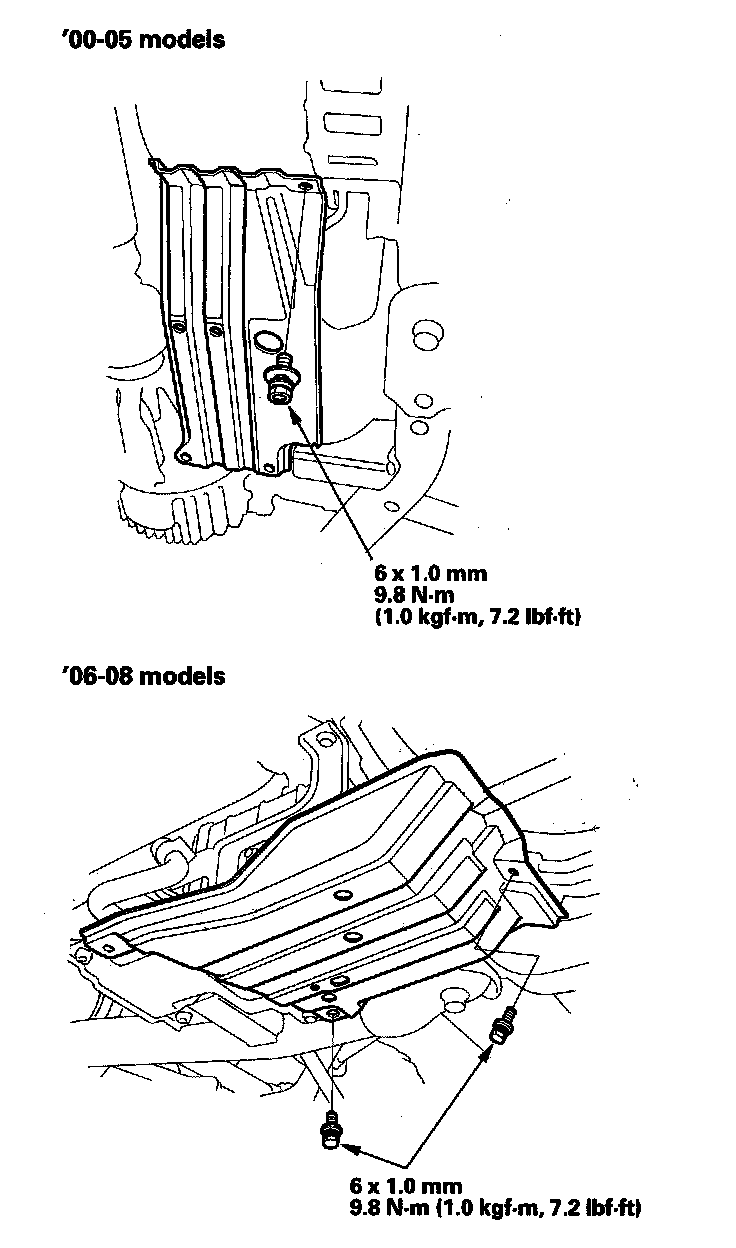 '00-05 models

6 x 1.0 mm
9.8 N·m
(1.0 kgf·m, 7.2 lbf·ft)

'06-08 models

6 x 1.0 mm
9.8 N·m (1.0 kgf·m, 7.2 lbf·ft)