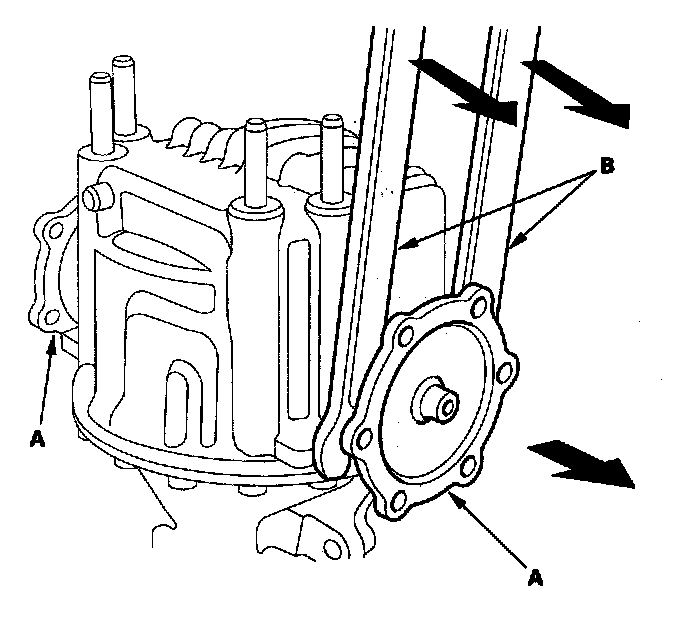 B

A

A