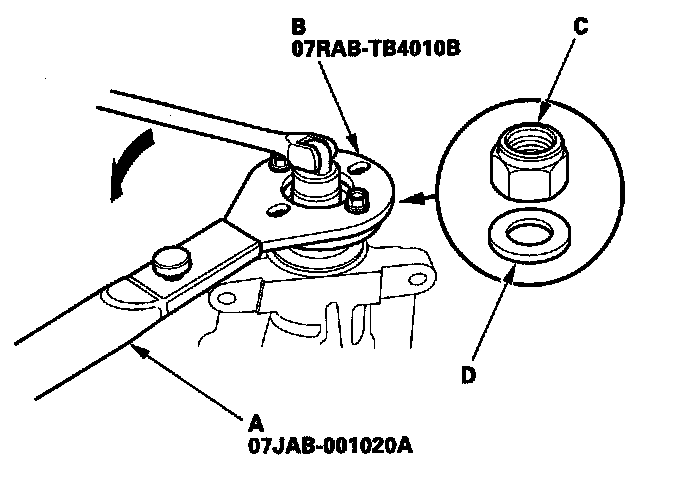 B
07RAB-TB4010B

C

D

A
07JAB-001020A