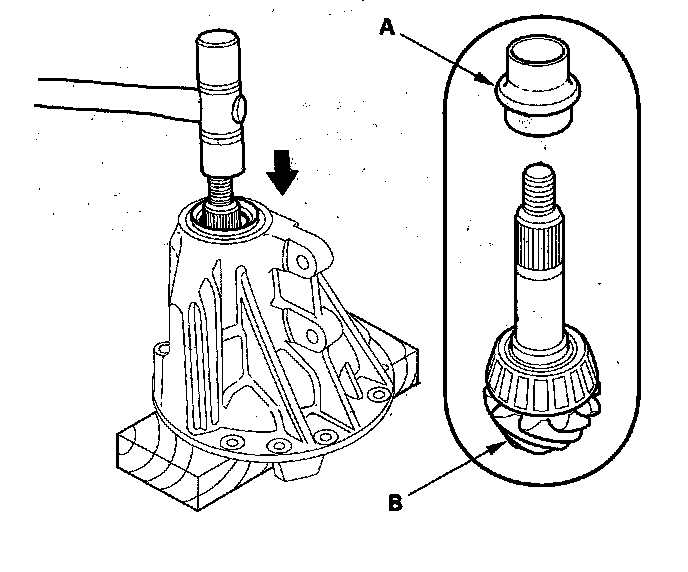 A

B