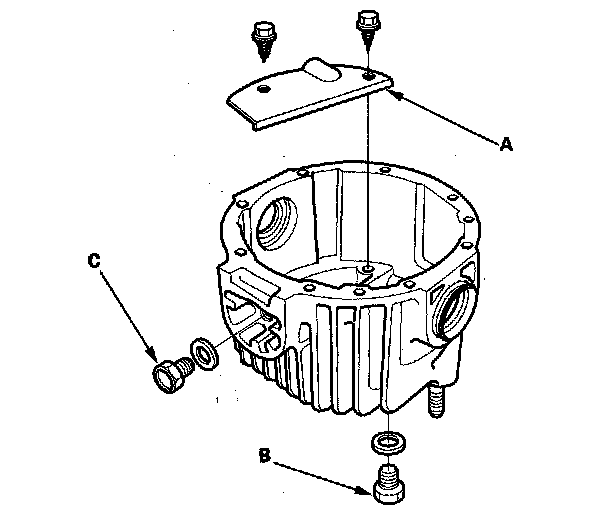 A
C
B