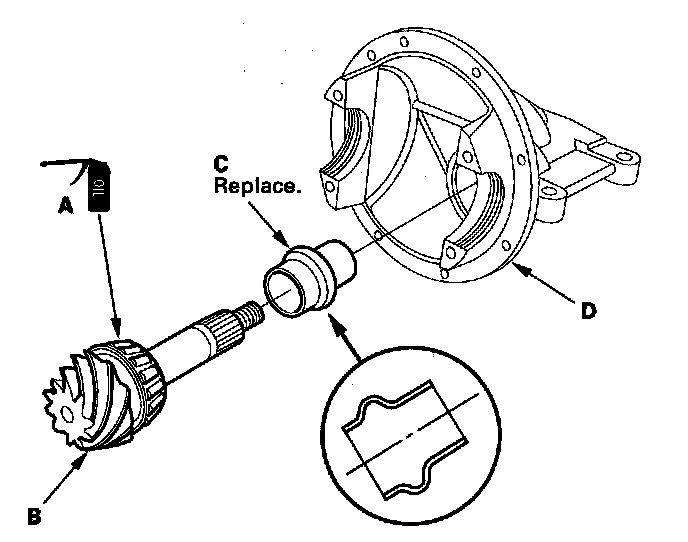 A
OIL
C
Replace.
D
B