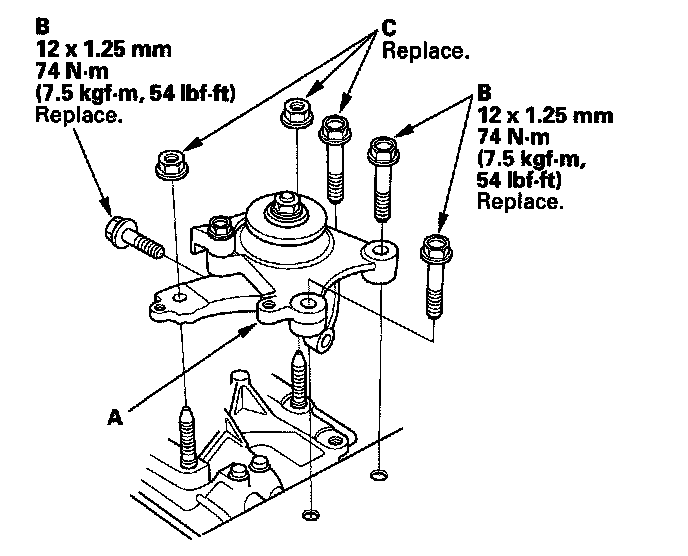 B
12 x 1.25 mm
74 N·m
(7.5 kgf·m, 54 lbf·ft)
Replace.

C
Replace.

B
12 x 1.25 mm
74 N·m
(7.5 kgf·m,
54 lbf·ft)
Replace.

A