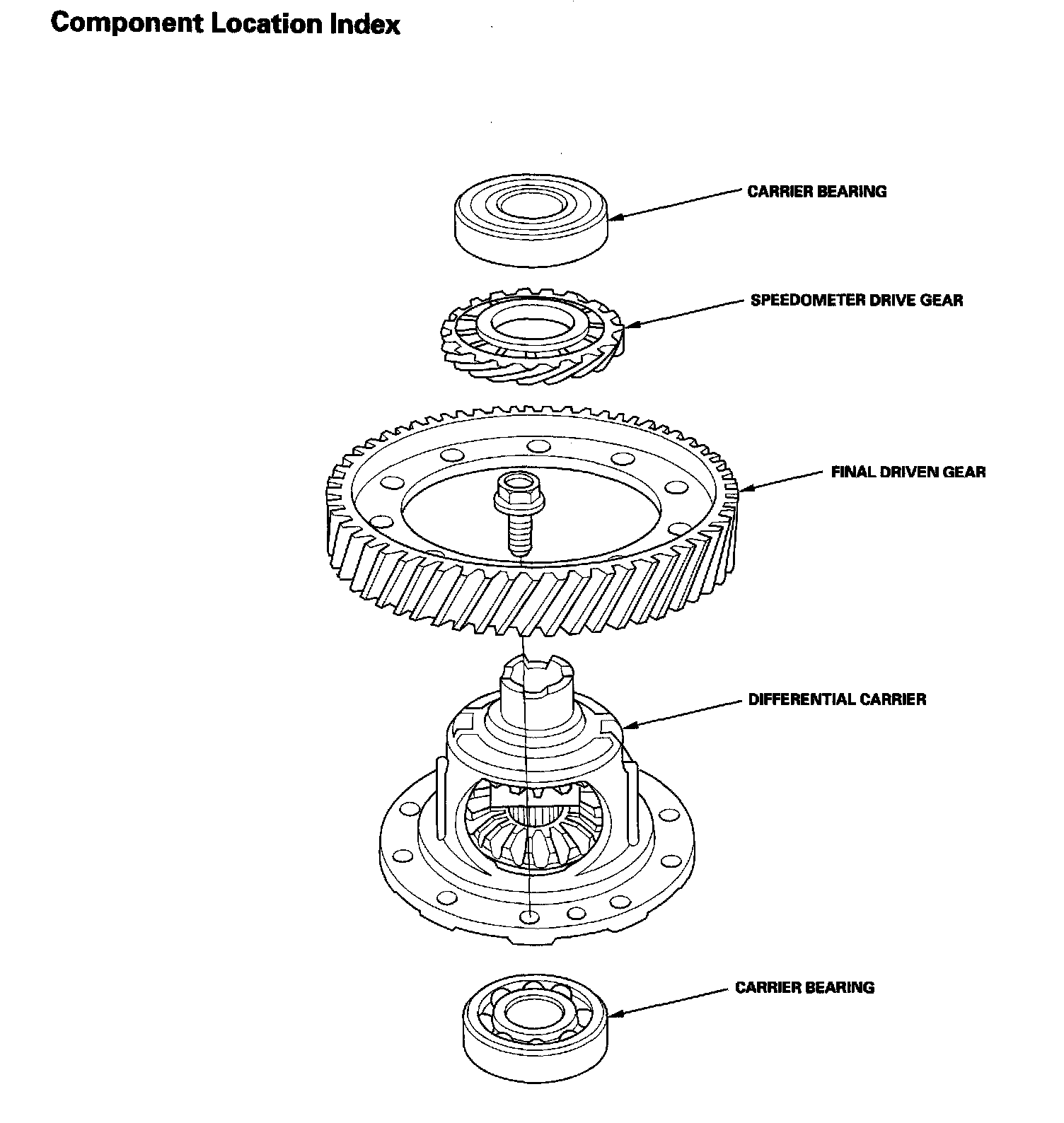 Component Location Index

CARRIER BEARING

SPEEDOMETER DRIVE GEAR

FINAL DRIVEN GEAR

DIFFERENTIAL CARRIER

CARRIER BEARING