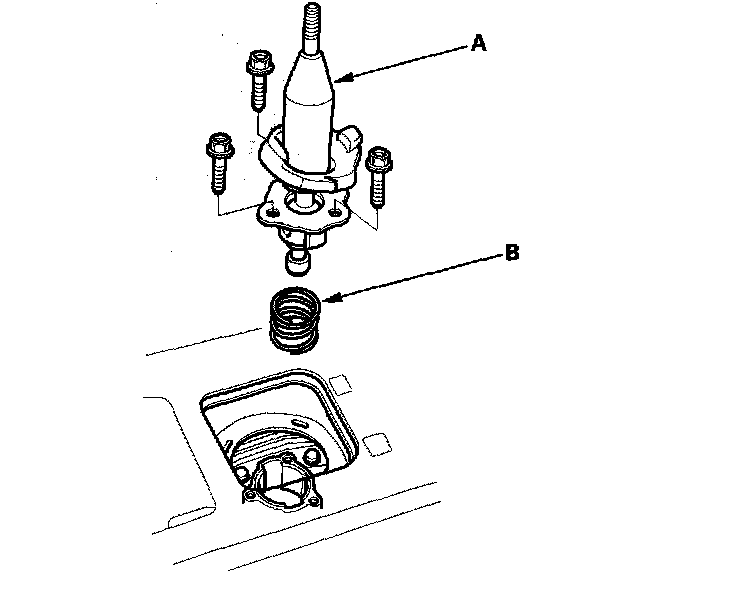 A

B