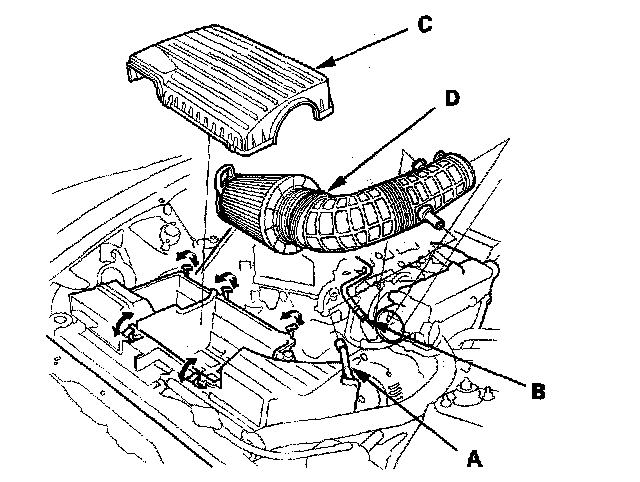 C
D
B
A