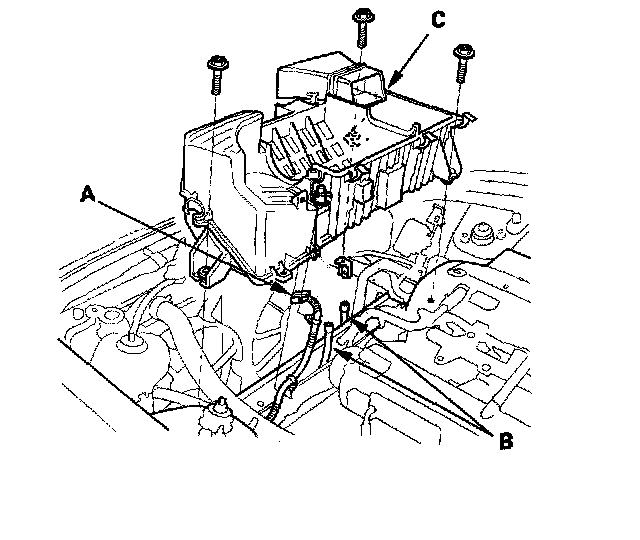 C
A
B