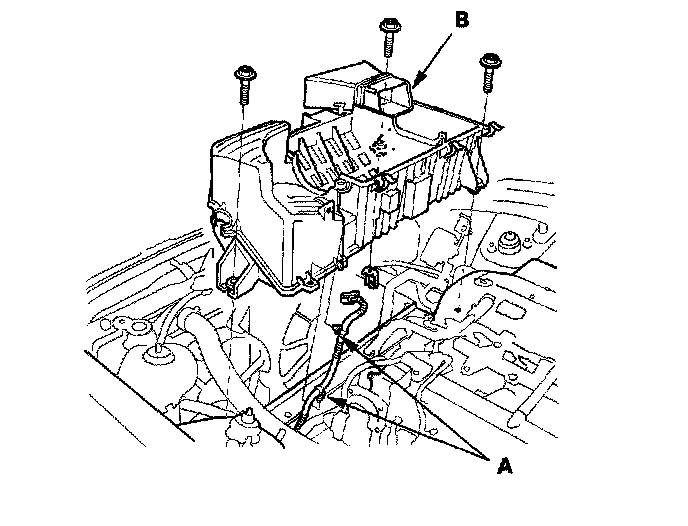 B

A