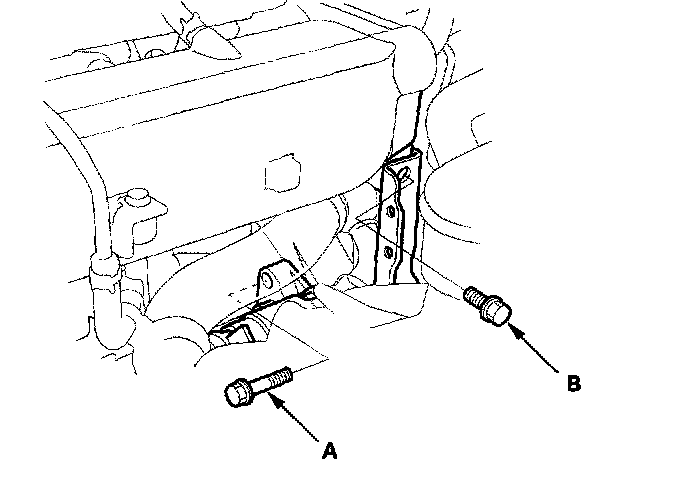 B

A