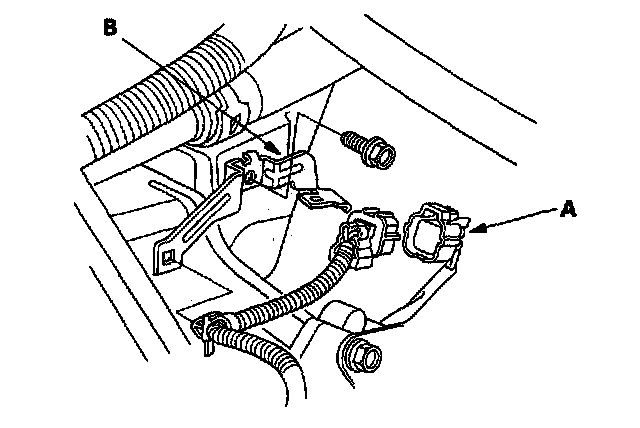 B

A