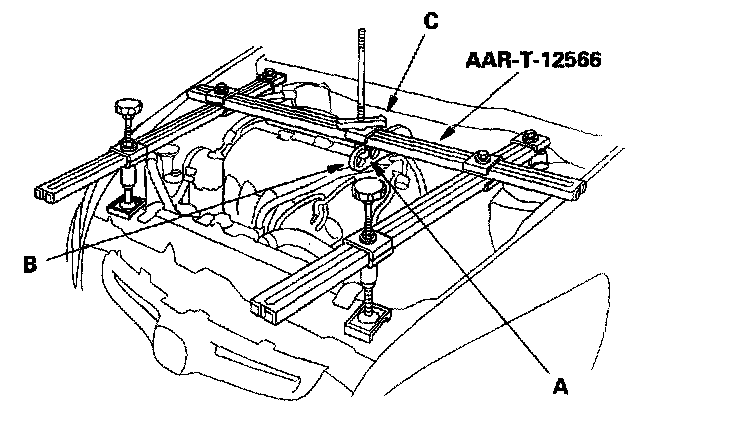 C
AAR-T-12566
B
A