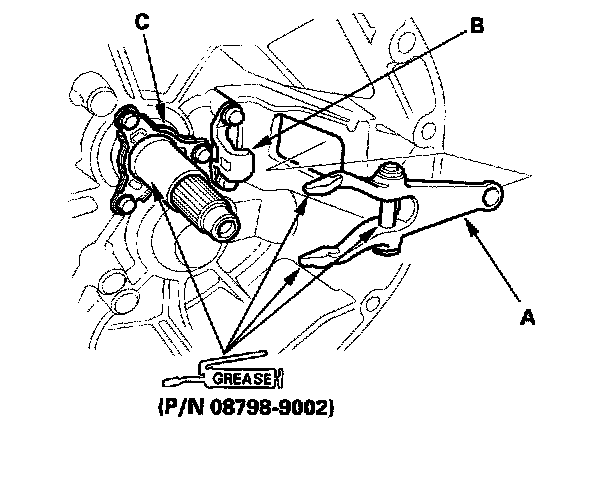 C
B
A
GREASE
(P/N 08798-9002)