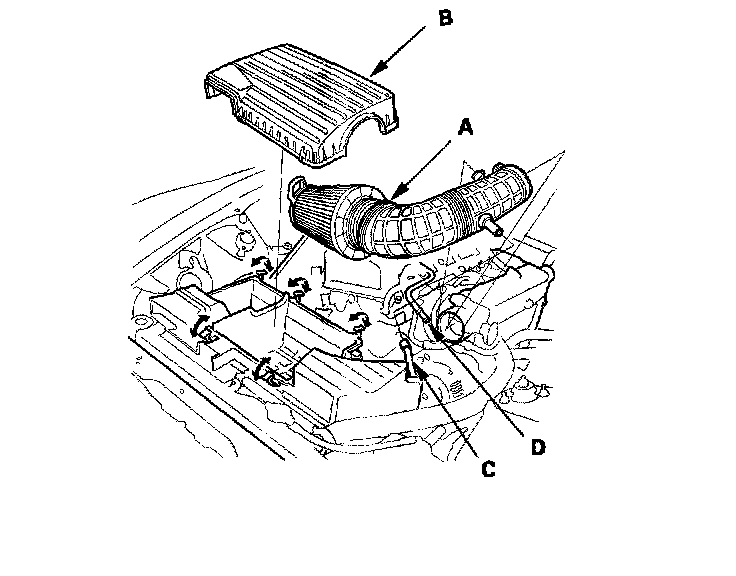 B

A

D

C