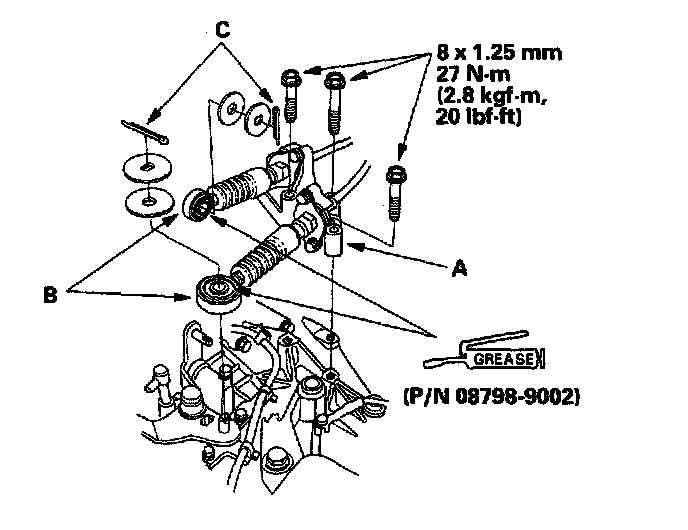 C

8 x 1.25 mm
27 N·m
(2.8 kgf·m,
20 lbf·ft)

A

B

GREASE

(P/N 08798-9002)