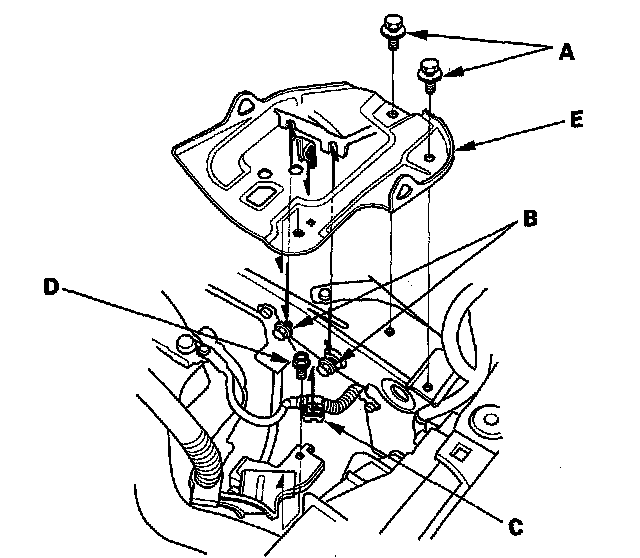 A
E
B
D
C