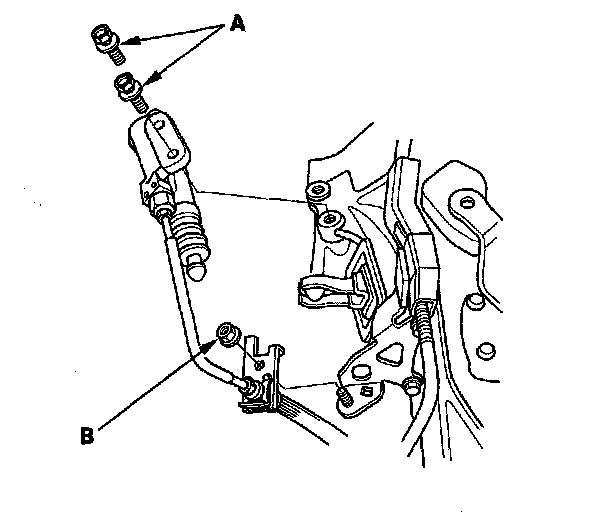 A

B