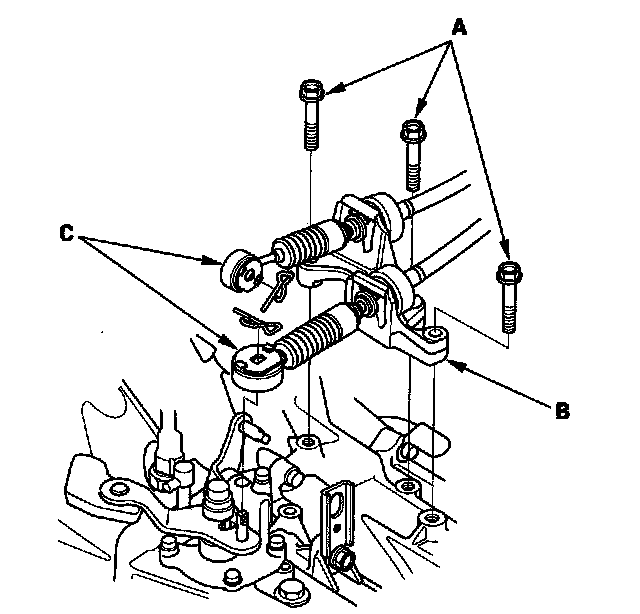 A
C
B