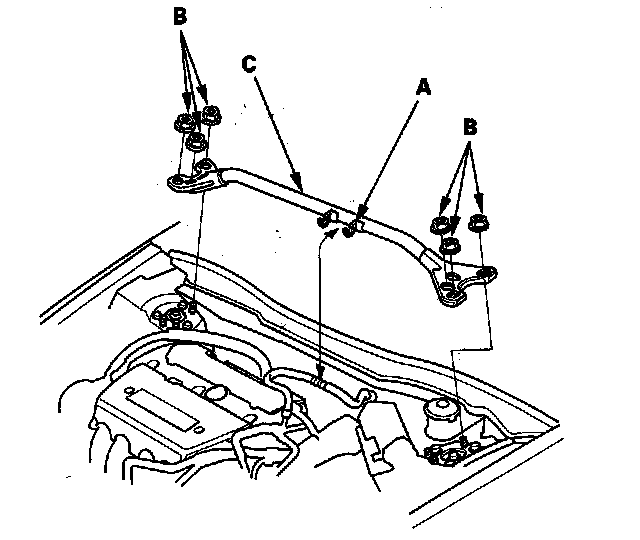 B
C
A
B