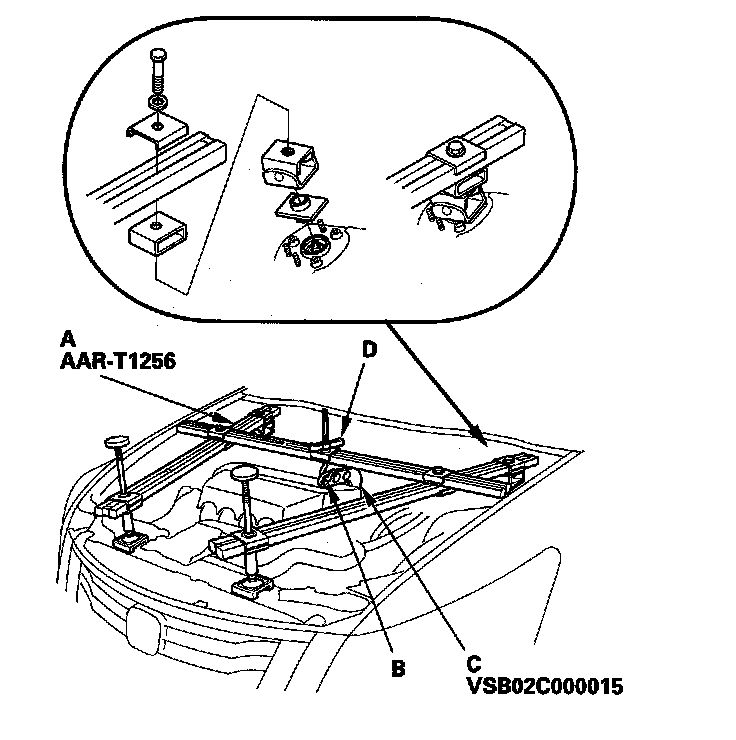 A
AAR-T1256

D

B

C
VSB02C000015